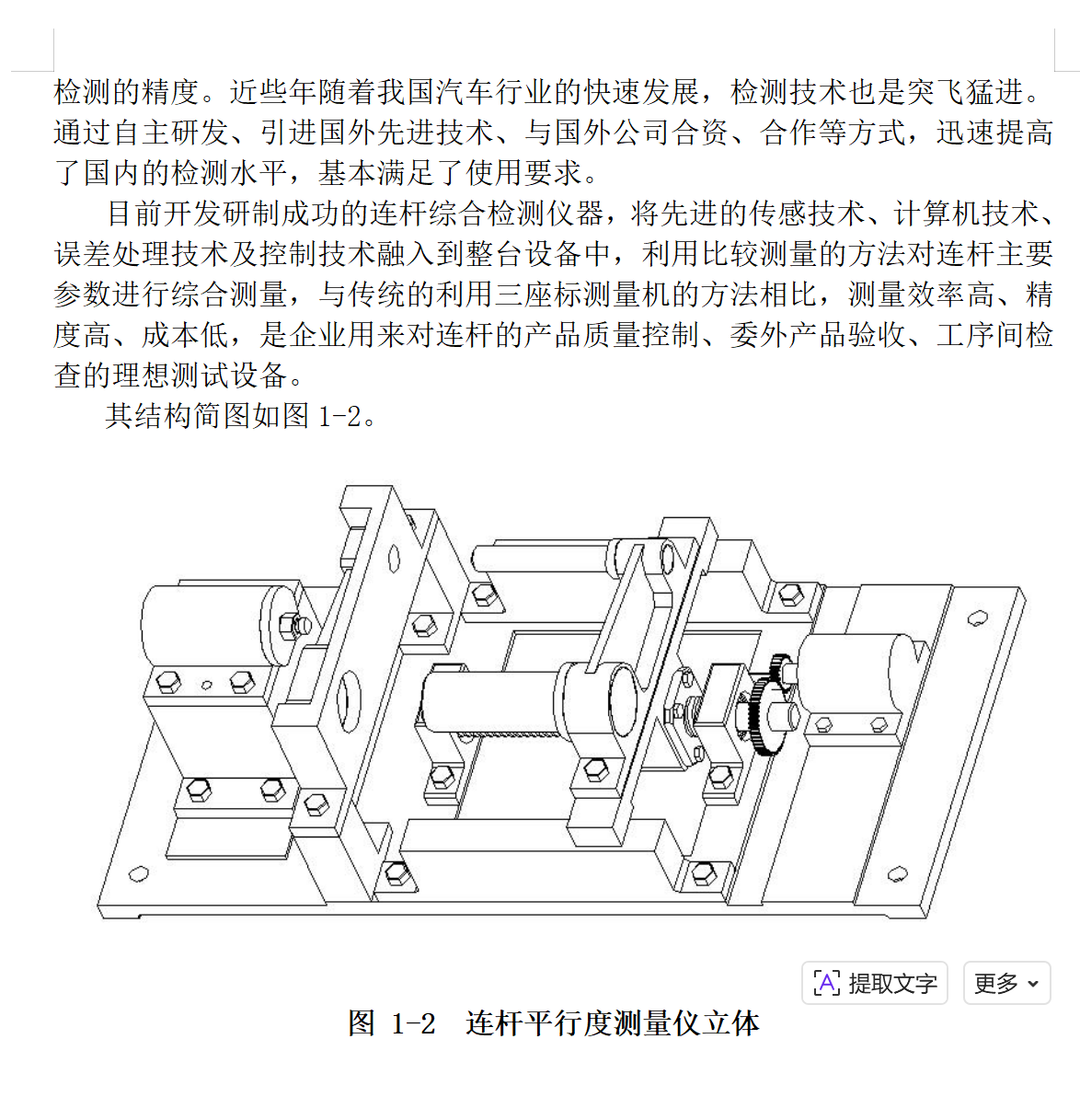 检测的精度。近些年随着我国汽车行业的快速发展，检测技术也是突飞猛进。通过自主研发、引进国外先进技术、与国外公司合资、合作等方式，迅速提高了国内的检测水平，基本满足了使用要求。

目前开发研制成功的连杆综合检测仪器，将先进的传感技术、计算机技术、误差处理技术及控制技术融入到整台设备中，利用比较测量的方法对连杆主要参数进行综合测量，与传统的利用三座标测量机的方法相比，测量效率高、精度高、成本低，是企业用来对连杆的产品质量控制、委外产品验收、工序间检查的理想测试设备。

其结构简图如图 1-2。

提取文字 更多

图 1-2 连杆平行度测量仪立体